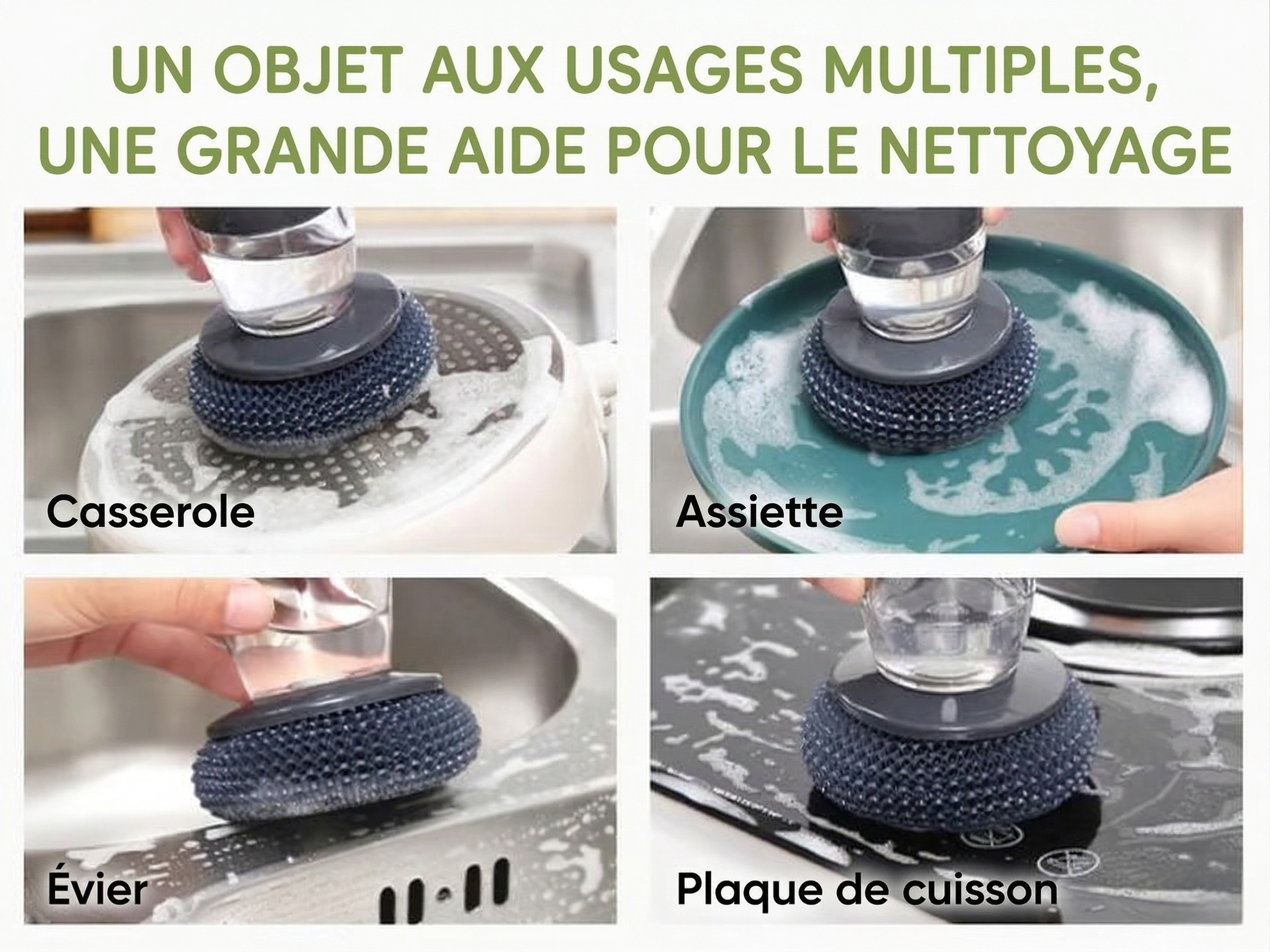 UN OBJET AUX USAGES MULTIPLES, UNE GRANDE AIDE POUR LE NETTOYAGE

Casserole

Assiette

Évier

Plaque de cuisson