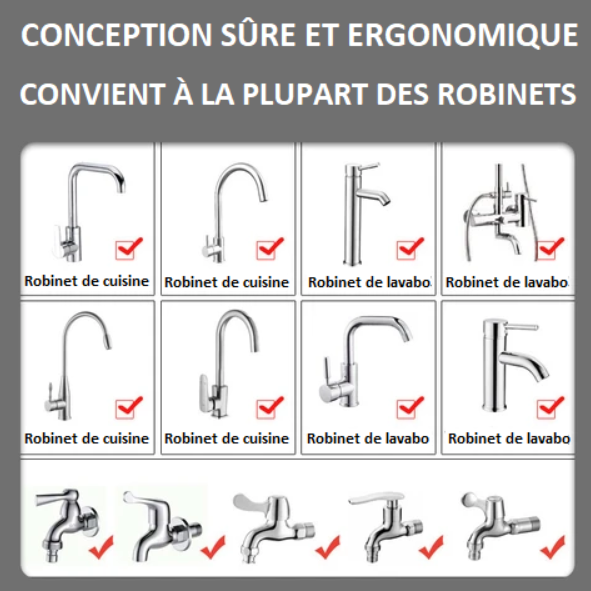 CONCEPTION SÛRE ET ERGONOMIQUE

CONVIENT À LA PLUPART DES ROBINETS

Robinet de cuisine

Robinet de cuisine

Robinet de lavabo

Robinet de lavabo

Robinet de cuisine

Robinet de cuisine

Robinet de lavabo

Robinet de lavabo